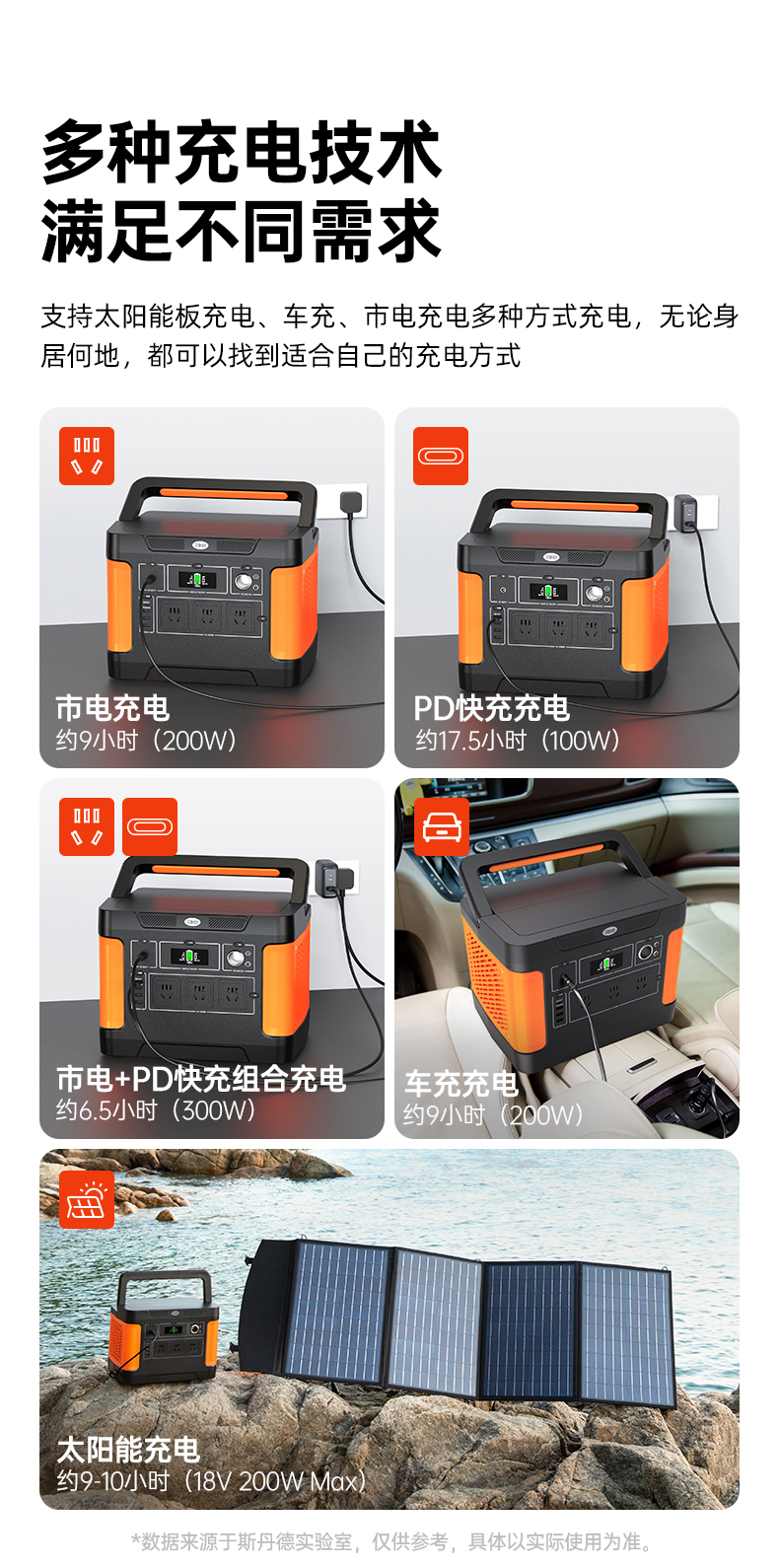 多种充电技术
满足不同需求

支持太阳能板充电、车充、市电充电多种方式充电，无论身居何地，都可以找到适合自己的充电方式

市电充电
约9小时（200W）

PD快充充电
约17.5小时（100W）

市电+PD快充组合充电
约6.5小时（300W）

车充充电
约9小时（200W）

太阳能充电
约9-10小时（18V 200W Max）

*数据来源于斯丹德实验室，仅供参考，具体以实际使用为准。